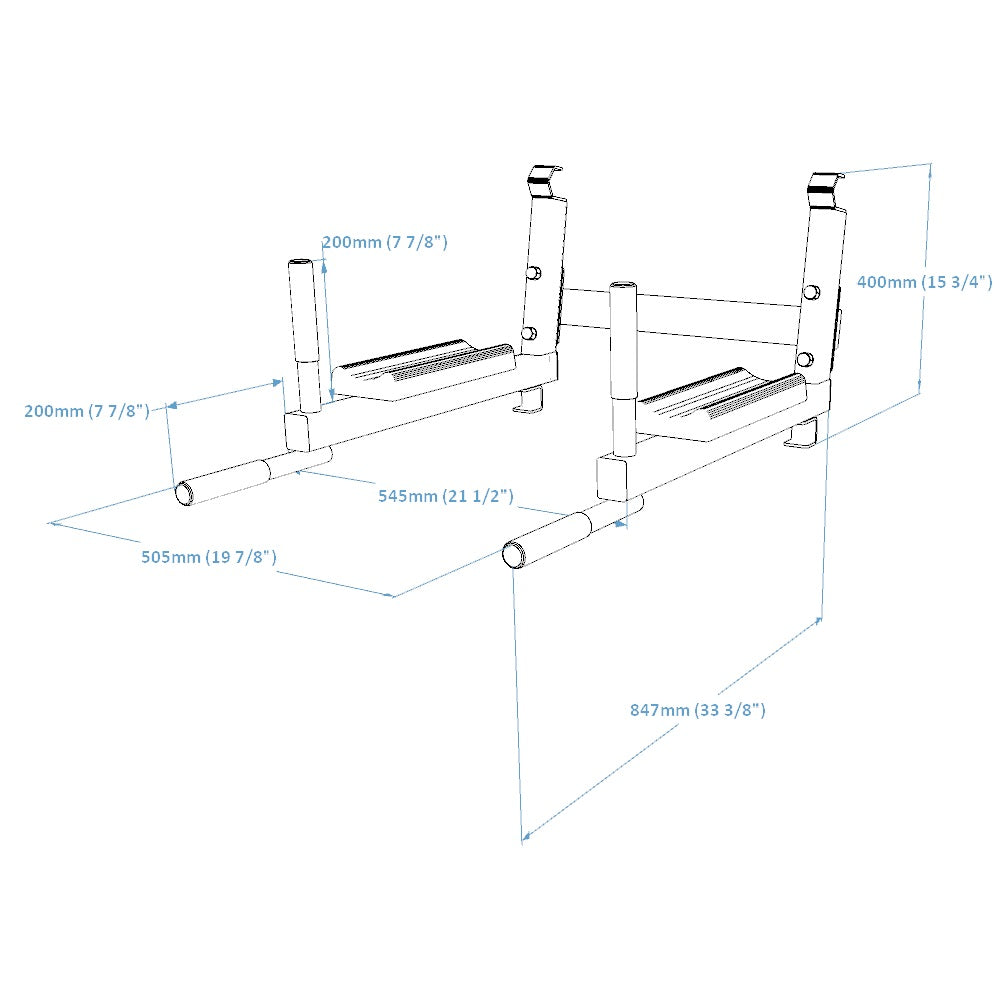 200mm (7 7/8")

400mm (15 3/4")

200mm (7 7/8")

545mm (21 1/2")

505mm (19 7/8")

847mm (33 3/8")